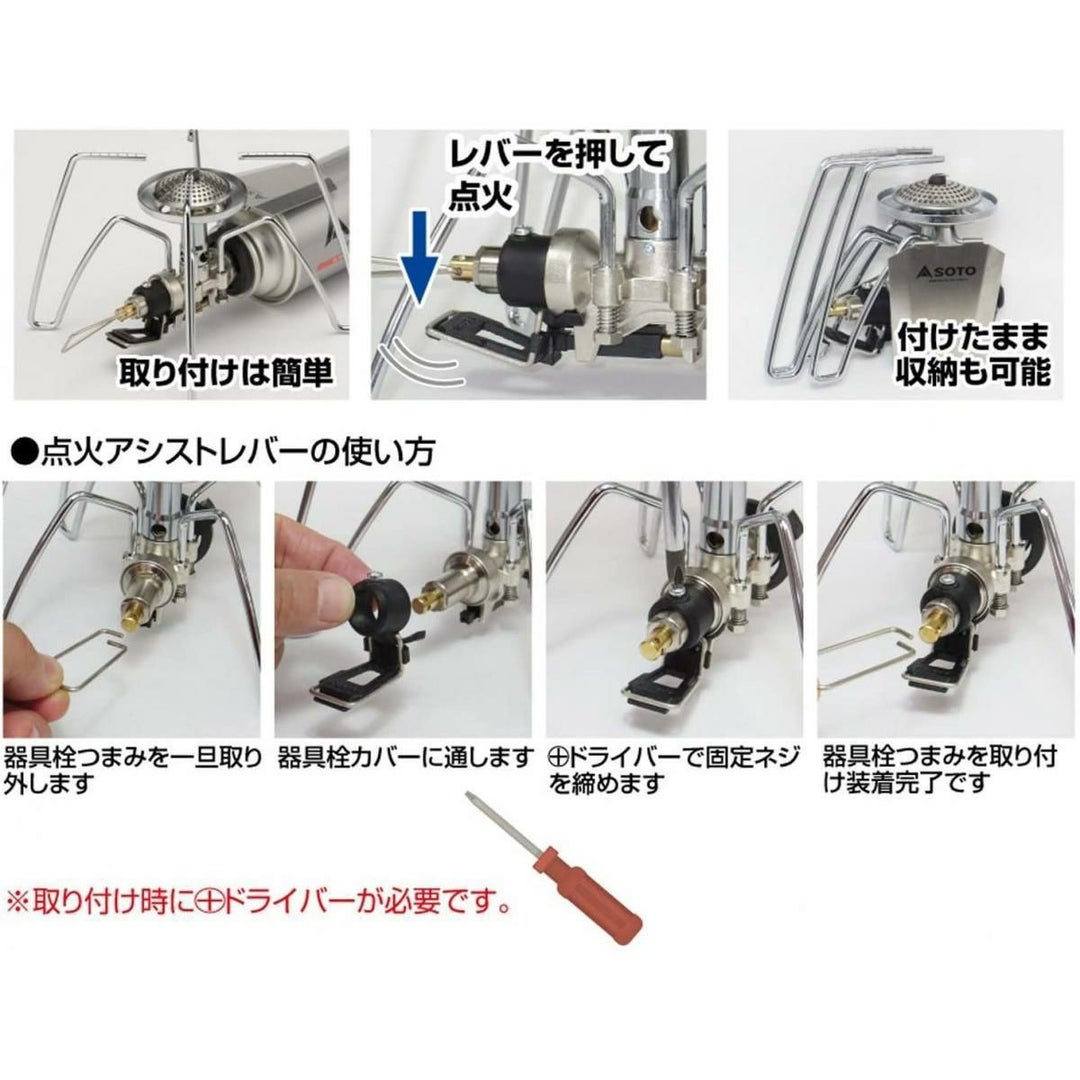 取り付けは簡単

レバーを押して点火

SOTO

付けたまま収納も可能

●点火アシストレバーの使い方

器具栓つまみを一旦取り外します

器具栓カバーに通します

⊕ドライバーで固定ネジを締めます

器具栓つまみを取り付け装着完了です

※取り付け時に⊕ドライバーが必要です。